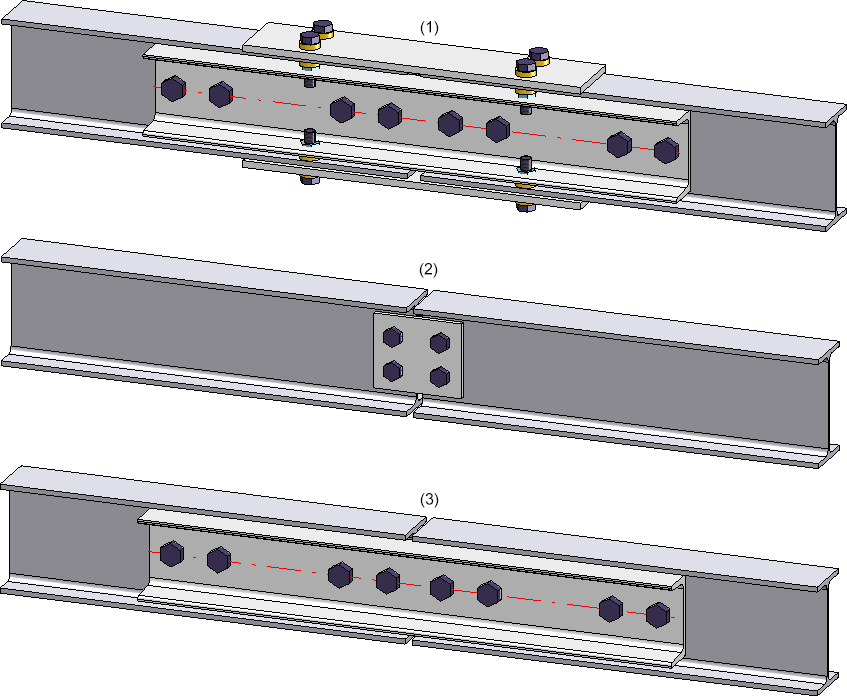 (1)

(2)

(3)