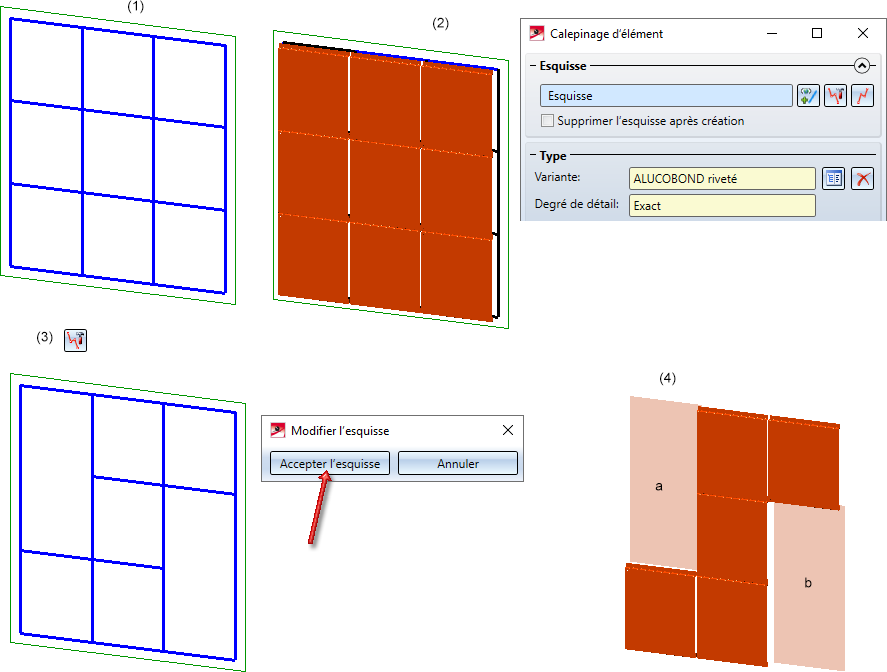 (1)

(2)

Calepinage d'élément

Esquisse

Esquisse

Supprimer l'esquisse après création

Type

Variante: ALUCOBOND riveté

Degré de détail: Exact

(3)

Modifier l'esquisse

Accepter l'esquisse

Annuler

(4)

a

b