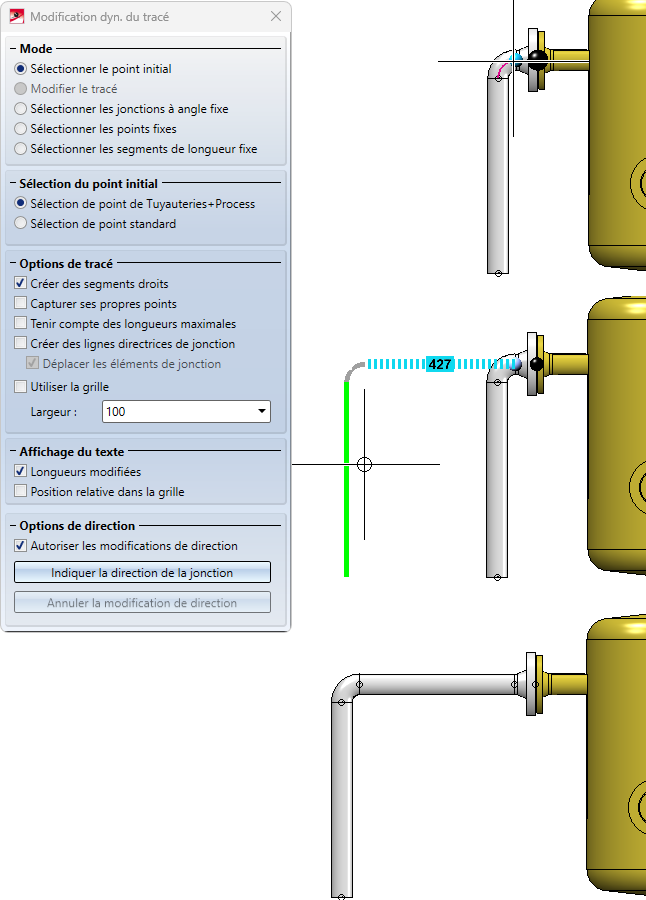 Modification dyn. du tracé

Mode
Sélectionner le point initial
Modifier le tracé
Sélectionner les jonctions à angle fixe
Sélectionner les points fixes
Sélectionner les segments de longueur fixe

Sélection du point initial
Sélection de point de Tuyauteries+Process
Sélection de point standard

Options de tracé
Créer des segments droits
Capturer ses propres points
Tenir compte des longueurs maximales
Créer des lignes directrices de jonction
Déplacer les éléments de jonction
Utiliser la grille
Largeur : 100

Affichage du texte
Longueurs modifiées
Position relative dans la grille

Options de direction
Autoriser les modifications de direction
Indiquer la direction de la jonction
Annuler la modification de direction

427