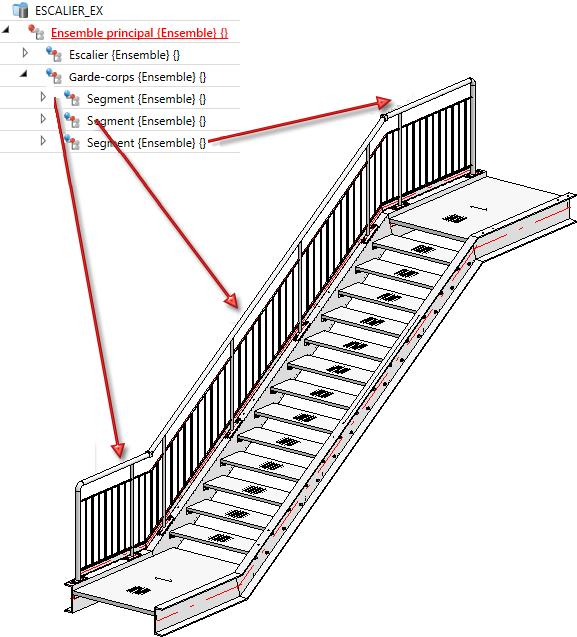 ESCALIER_EX
Ensemble principal {Ensemble} {}
Escalier {Ensemble} {}
Garde-corps {Ensemble} {}
Segment {Ensemble} {}
Segment {Ensemble} {}
Segment {Ensemble} {}