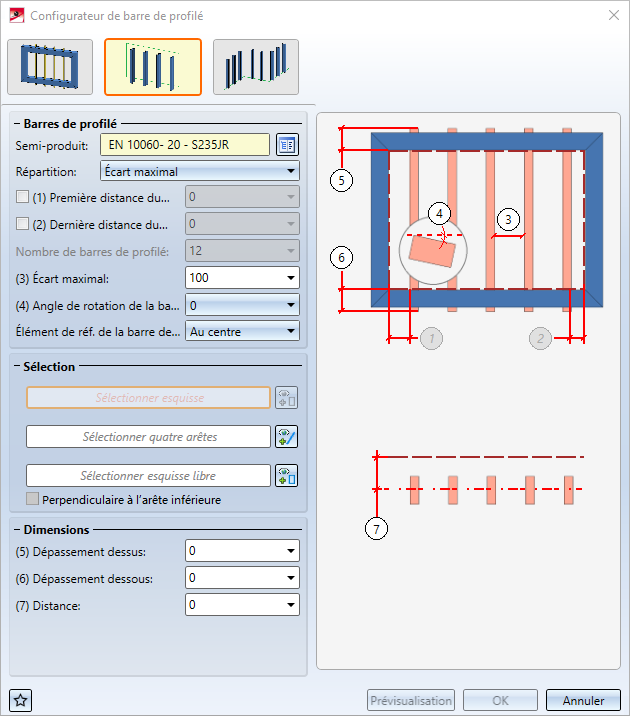 Configurateur de barre de profilé

Barres de profilé
Semi-produit: EN 10060- 20 - S235JR
Répartition: Écart maximal
(1) Première distance du... 0
(2) Dernière distance du... 0
Nombre de barres de profilé: 12
(3) Écart maximal: 100
(4) Angle de rotation de la ba... 0
Élément de réf. de la barre de... Au centre

Sélection
Sélectionner esquisse
Sélectionner quatre arêtes
Sélectionner esquisse libre
Perpendiculaire à l'arête inférieure

Dimensions
(5) Dépassement dessus: 0
(6) Dépassement dessous: 0
(7) Distance: 0

5
4
3
6
1
2
7

Prévisualisation OK Annuler