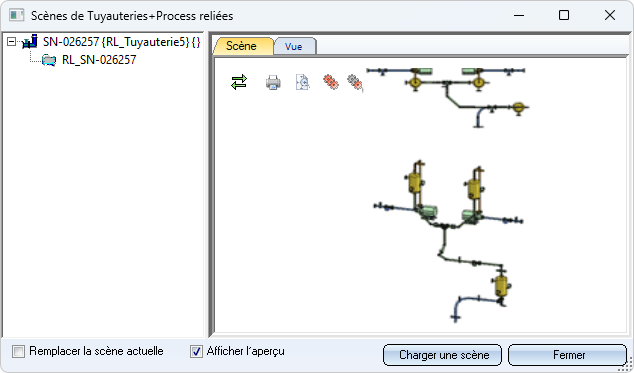 Scènes de Tuyauteries+Process reliées

SN-026257 {RL_Tuyauterie5} {}
RL_SN-026257

Scène
Vue

Remplacer la scène actuelle
Afficher l'aperçu
Charger une scène
Fermer