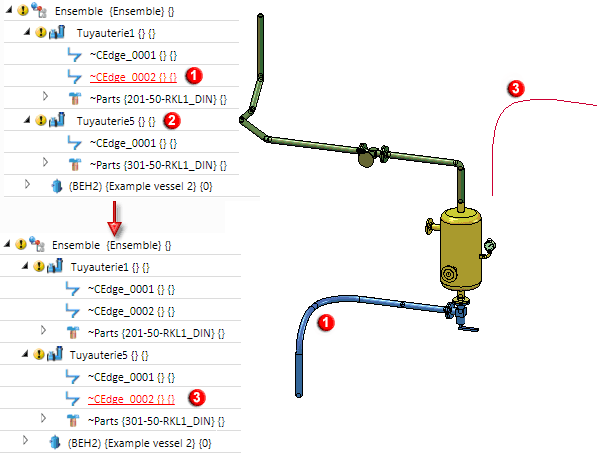 Ensemble {Ensemble} {}
Tuyauterie1 {} {}
~CEdge_0001 {} {}
~CEdge_0002 {} {} 1
~Parts {201-50-RKL1_DIN} {}
Tuyauterie5 {} {} 2
~CEdge_0001 {} {}
~Parts {301-50-RKL1_DIN} {}
(BEH2) {Example vessel 2} {0}

Ensemble {Ensemble} {}
Tuyauterie1 {} {}
~CEdge_0001 {} {}
~CEdge_0002 {} {}
~Parts {201-50-RKL1_DIN} {}
Tuyauterie5 {} {}
~CEdge_0001 {} {}
~CEdge_0002 {} {} 3
~Parts {301-50-RKL1_DIN} {}
(BEH2) {Example vessel 2} {0}

3

1