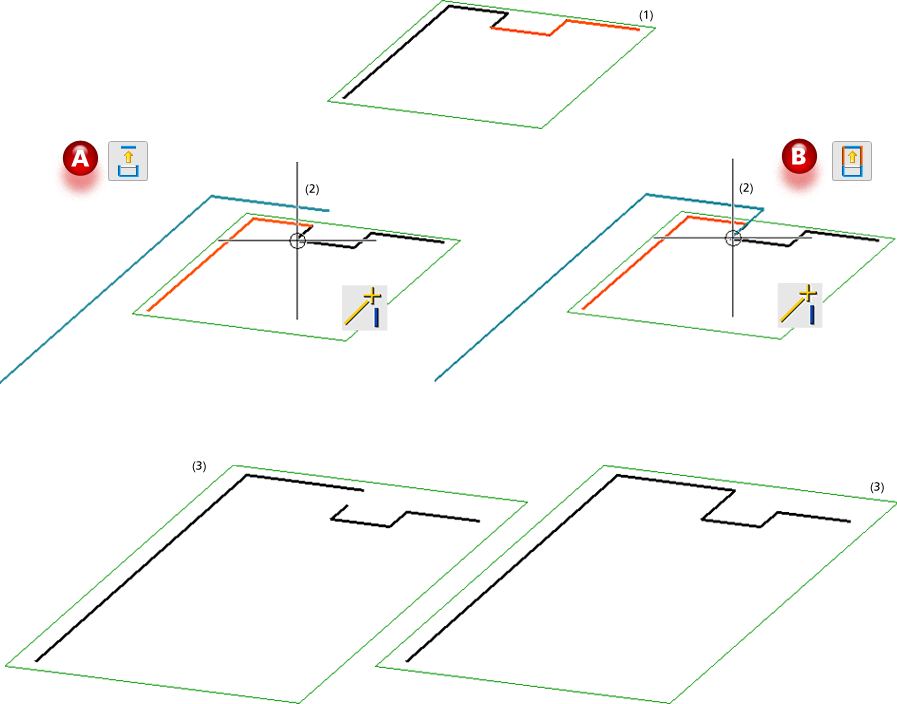 (1)

A

B

(2)

(2)

(3)

(3)