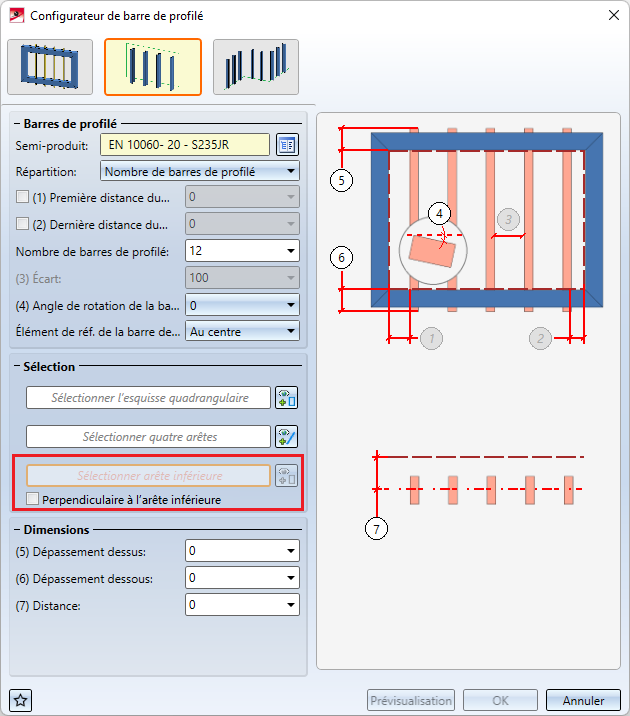 Configurateur de barre de profilé

Barres de profilé
Semi-produit: EN 10060- 20 - S235JR
Répartition: Nombre de barres de profilé
(1) Première distance du... 0
(2) Dernière distance du... 0
Nombre de barres de profilé: 12
(3) Écart: 100
(4) Angle de rotation de la ba... 0
Élément de réf. de la barre de... Au centre

Sélection
Sélectionner l'esquisse quadrangulaire
Sélectionner quatre arêtes
Sélectionner arête inférieure
Perpendiculaire à l'arête inférieure

Dimensions
(5) Dépassement dessus: 0
(6) Dépassement dessous: 0
(7) Distance: 0

5
4
3
6
1
2
7

Prévisualisation OK Annuler