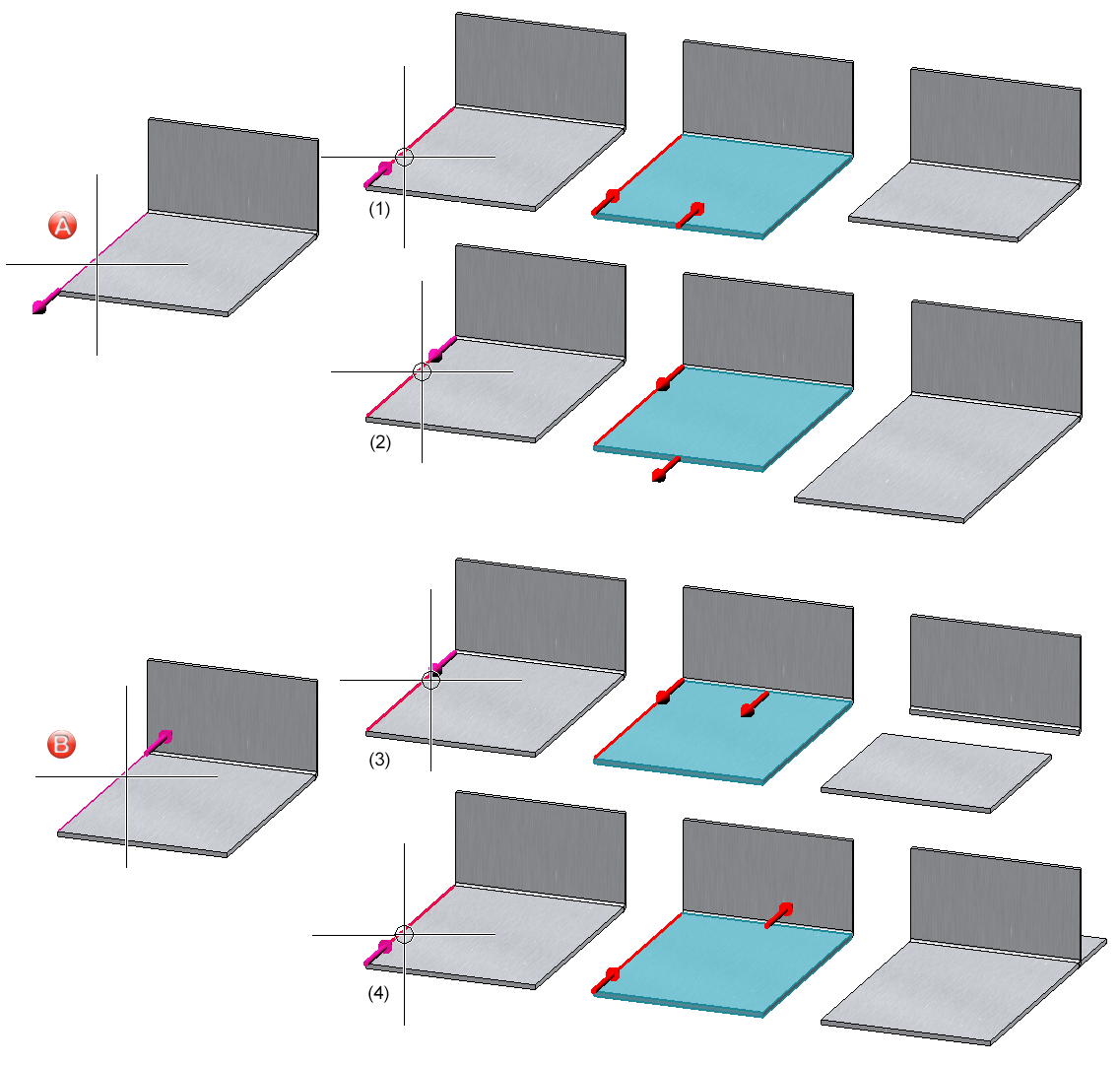 A

(1)

(2)

B

(3)

(4)