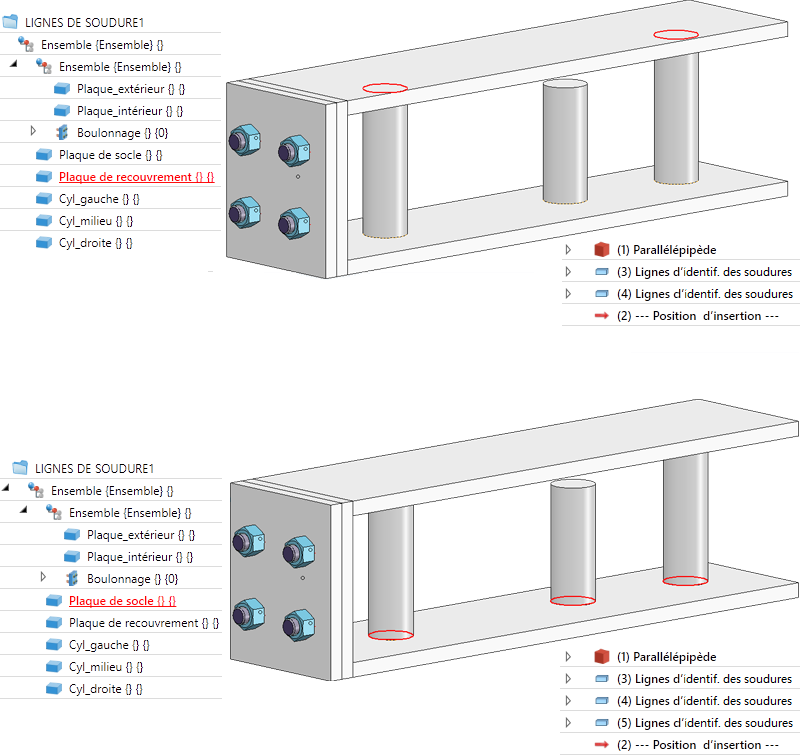 LIGNES DE SOUDURE1
Ensemble {Ensemble} {}
Ensemble {Ensemble} {}
Plaque_extérieur {} {}
Plaque_intérieur {} {}
Boulonnage {} {0}
Plaque de socle {} {}
Plaque de recouvrement {} {}
Cyl_gauche {} {}
Cyl_milieu {} {}
Cyl_droite {} {}

(1) Parallélépipède
(3) Lignes d'identif. des soudures
(4) Lignes d'identif. des soudures
(2) --- Position d'insertion ---

LIGNES DE SOUDURE1
Ensemble {Ensemble} {}
Ensemble {Ensemble} {}
Plaque_extérieur {} {}
Plaque_intérieur {} {}
Boulonnage {} {0}
Plaque de socle {} {}
Plaque de recouvrement {} {}
Cyl_gauche {} {}
Cyl_milieu {} {}
Cyl_droite {} {}

(1) Parallélépipède
(3) Lignes d'identif. des soudures
(4) Lignes d'identif. des soudures
(5) Lignes d'identif. des soudures
(2) --- Position d'insertion ---