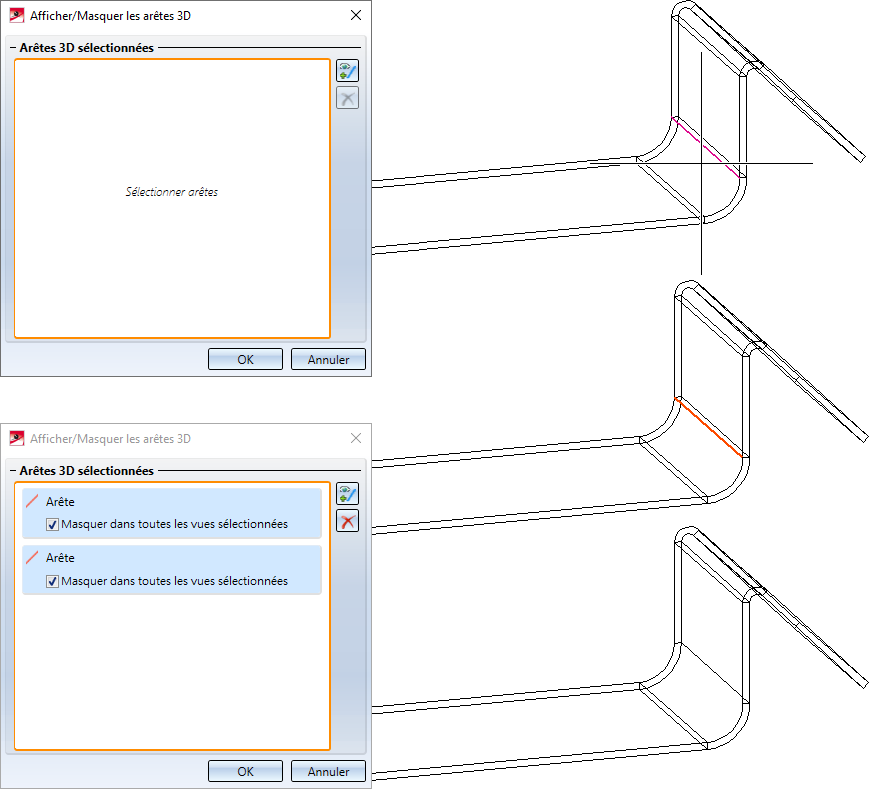 Afficher/Masquer les arêtes 3D

Arêtes 3D sélectionnées

Sélectionner arêtes

OK Annuler

Afficher/Masquer les arêtes 3D

Arêtes 3D sélectionnées

Arête

Masquer dans toutes les vues sélectionnées

Arête

Masquer dans toutes les vues sélectionnées

OK Annuler