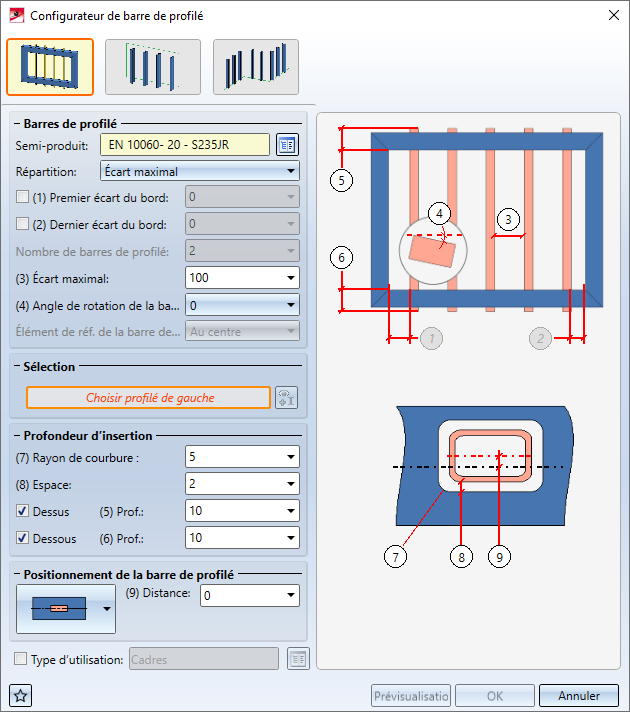 Configurateur de barre de profilé

Barres de profilé
Semi-produit: EN 10060- 20 - S235JR
Répartition: Écart maximal
(1) Premier écart du bord: 0
(2) Dernier écart du bord: 0
Nombre de barres de profilé: 2
(3) Écart maximal: 100
(4) Angle de rotation de la ba... 0
Élément de réf. de la barre de... Au centre

Sélection
Choisir profilé de gauche

Profondeur d'insertion
(7) Rayon de courbure : 5
(8) Espace: 2
Dessus (5) Prof.: 10
Dessous (6) Prof.: 10

Positionnement de la barre de profilé
(9) Distance: 0

Type d'utilisation: Cadres

5
4
3
6
1
2
7
8
9

Prévisualisatio OK Annuler