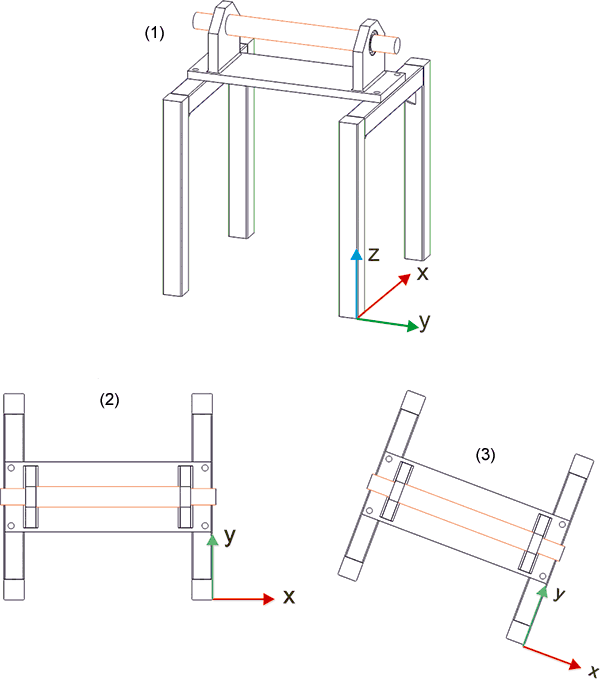 (1)

z

x

y

(2)

y

x

(3)

y

x