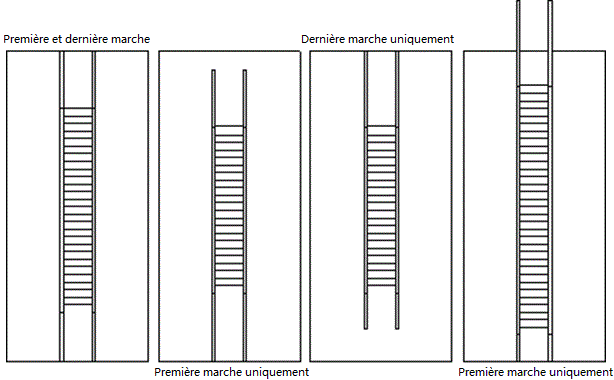 Première et dernière marche

Dernière marche uniquement

Première marche uniquement

Première marche uniquement