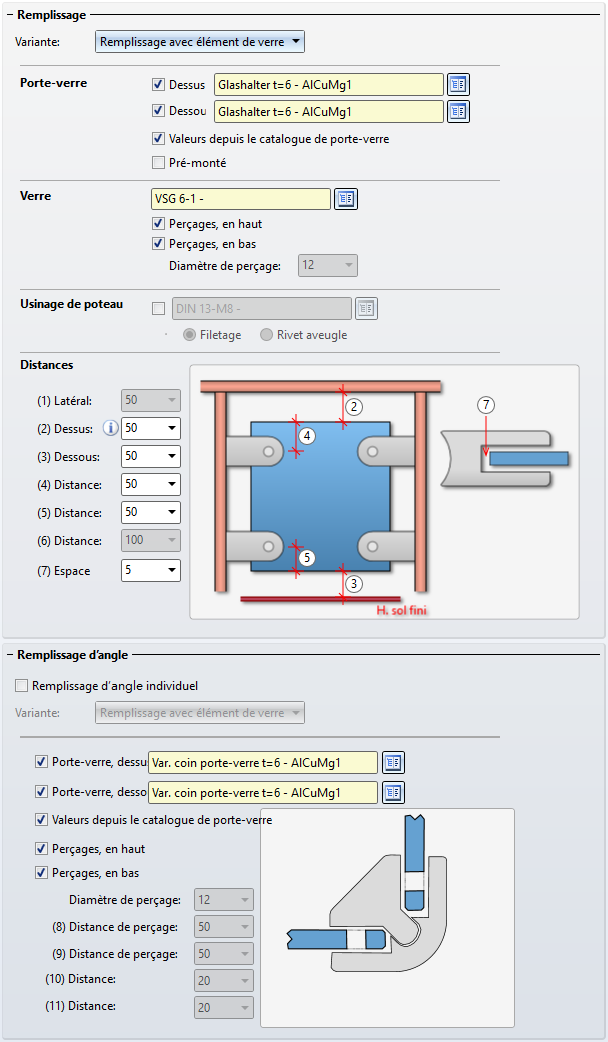 Remplissage

Variante: Remplissage avec élément de verre

Porte-verre
Dessus Glashalter t=6 - AlCuMg1
Dessou Glashalter t=6 - AlCuMg1
Valeurs depuis le catalogue de porte-verre
Pré-monté

Verre
VSG 6-1 -
Perçages, en haut
Perçages, en bas
Diamètre de perçage: 12

Usinage de poteau
DIN 13-M8 -
Filetage
Rivet aveugle

Distances
(1) Latéral: 50
(2) Dessus: 50
(3) Dessous: 50
(4) Distance: 50
(5) Distance: 50
(6) Distance: 100
(7) Espace 5

2
4
5
3
7
H. sol fini

Remplissage d'angle

Remplissage d'angle individuel
Variante: Remplissage avec élément de verre

Porte-verre, dessu Var. coin porte-verre t=6 - AlCuMg1
Porte-verre, desso Var. coin porte-verre t=6 - AlCuMg1
Valeurs depuis le catalogue de porte-verre
Perçages, en haut
Perçages, en bas
Diamètre de perçage: 12
(8) Distance de perçage: 50
(9) Distance de perçage: 50
(10) Distance: 20
(11) Distance: 20