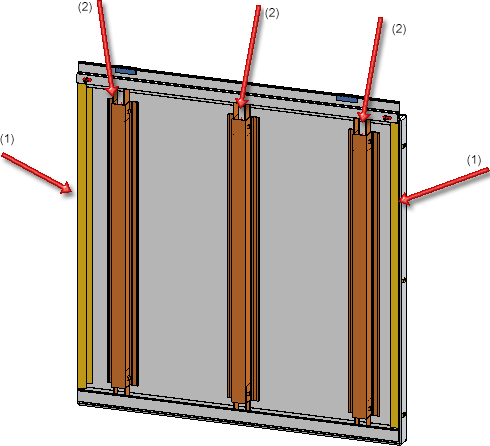 (2)
(2)
(2)
(1)
(1)