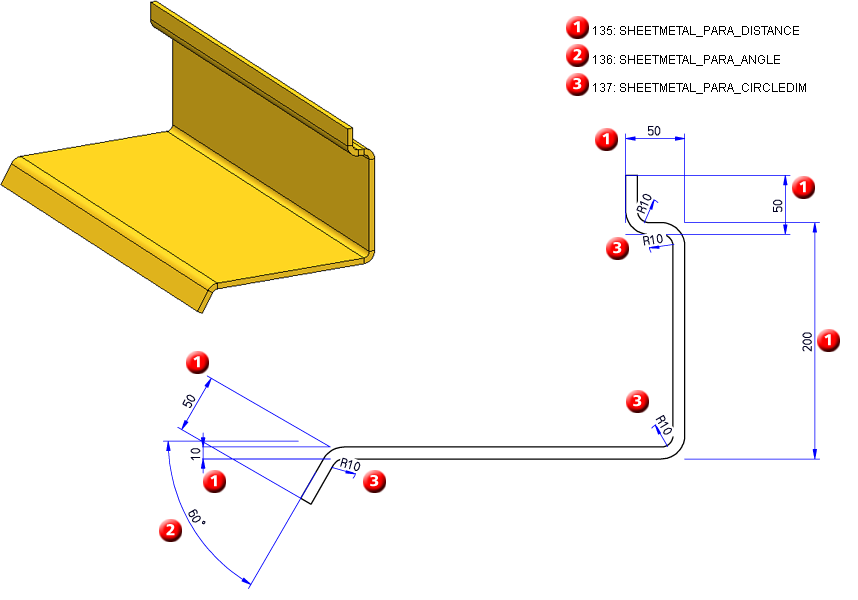 1 135: SHEETMETAL_PARA_DISTANCE
2 136: SHEETMETAL_PARA_ANGLE
3 137: SHEETMETAL_PARA_CIRCLEDIM

1
50
1
50
R10
3
R10
200
1
3
R10
1
50
10
1
R10
3
2
60°