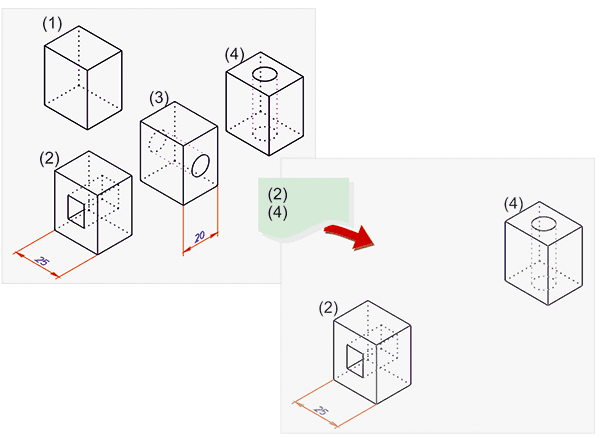 (1)
(4)
(3)
(2)
25
20

(2)
(4)

(4)
(2)
25