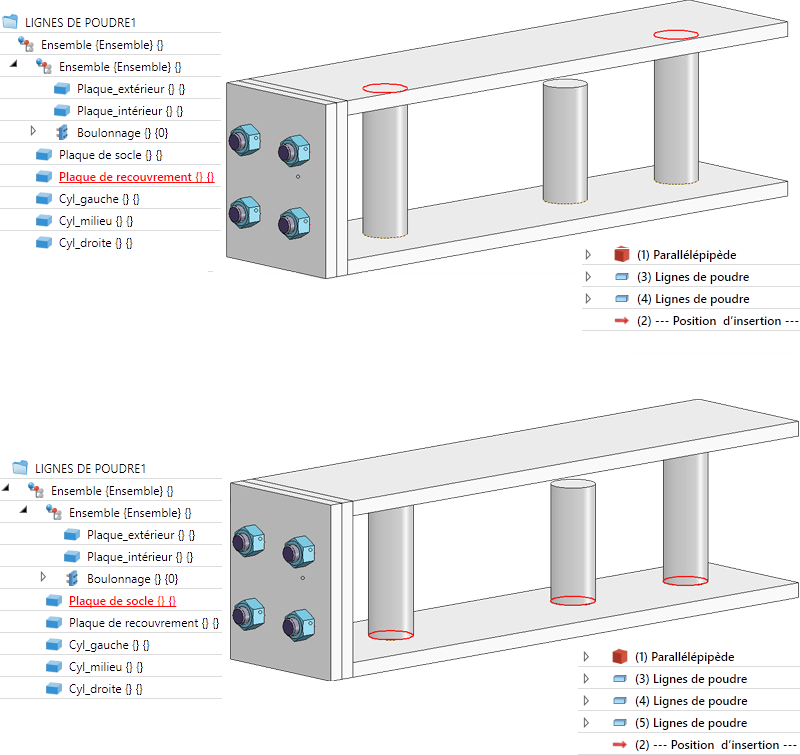 LIGNES DE POUDRE1
Ensemble {Ensemble} {}
Ensemble {Ensemble} {}
Plaque_extérieur {} {}
Plaque_intérieur {} {}
Boulonnage {} {0}
Plaque de socle {} {}
Plaque de recouvrement {} {}
Cyl_gauche {} {}
Cyl_milieu {} {}
Cyl_droite {} {}

(1) Parallélépipède
(3) Lignes de poudre
(4) Lignes de poudre
(2) --- Position d'insertion ---

LIGNES DE POUDRE1
Ensemble {Ensemble} {}
Ensemble {Ensemble} {}
Plaque_extérieur {} {}
Plaque_intérieur {} {}
Boulonnage {} {0}
Plaque de socle {} {}
Plaque de recouvrement {} {}
Cyl_gauche {} {}
Cyl_milieu {} {}
Cyl_droite {} {}

(1) Parallélépipède
(3) Lignes de poudre
(4) Lignes de poudre
(5) Lignes de poudre
(2) --- Position d'insertion ---