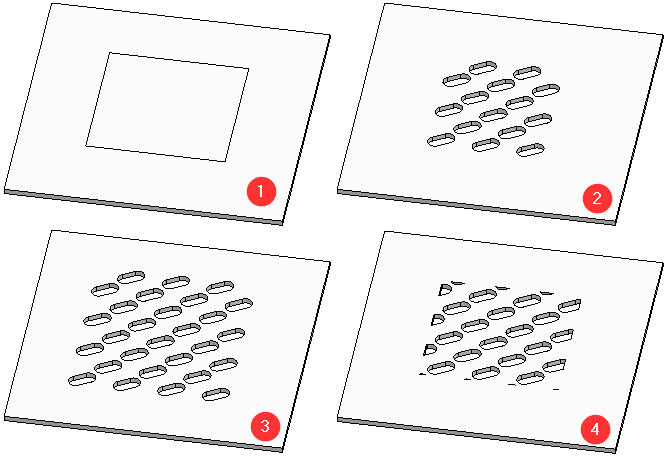 1
2
3
4