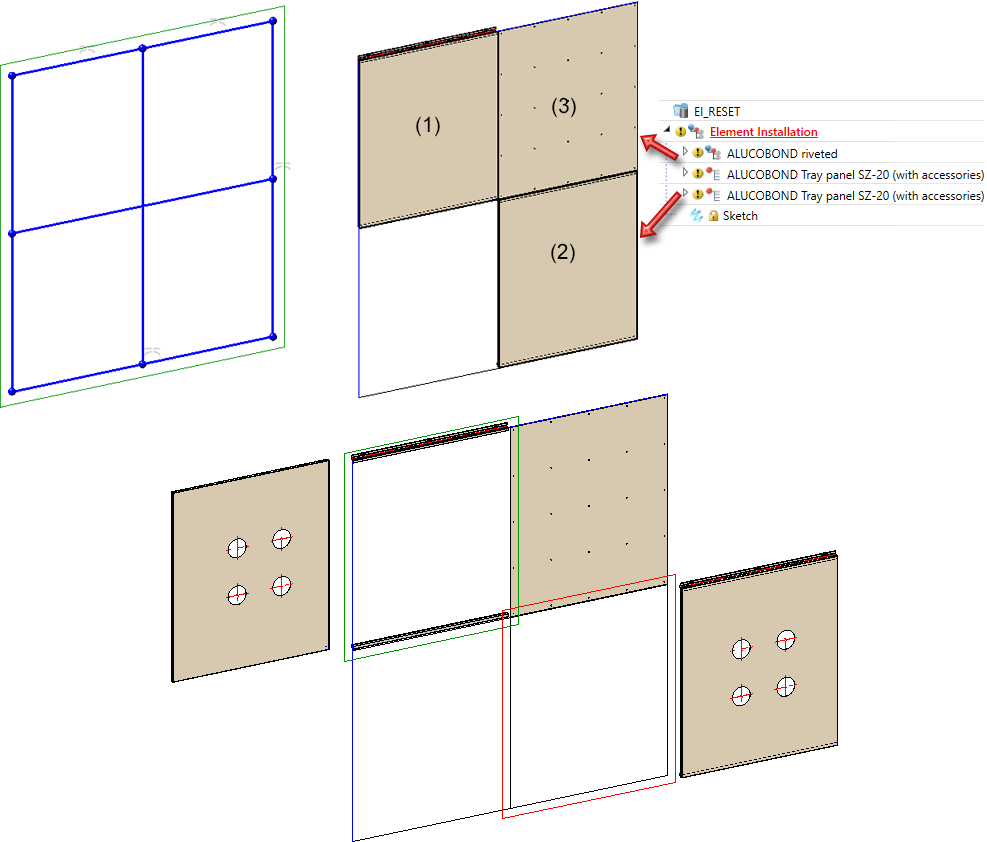 (1)

(3)

(2)

EI_RESET
Element Installation
ALUCOBOND riveted
ALUCOBOND Tray panel SZ-20 (with accessories)
ALUCOBOND Tray panel SZ-20 (with accessories)
Sketch