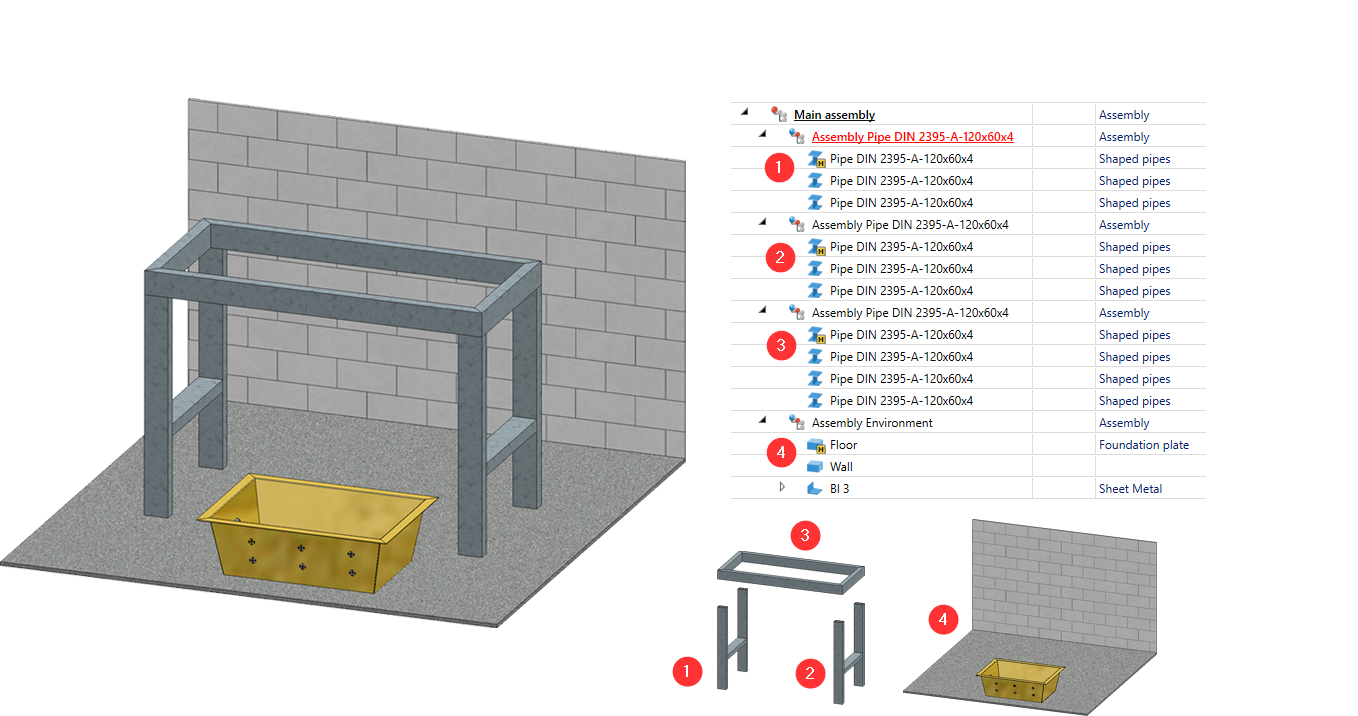 | | | |
|---|---|---|
| Main assembly | | Assembly |
| Assembly Pipe DIN 2395-A-120x60x4 | | Assembly |
| 1 Pipe DIN 2395-A-120x60x4 | | Shaped pipes |
| Pipe DIN 2395-A-120x60x4 | | Shaped pipes |
| Pipe DIN 2395-A-120x60x4 | | Shaped pipes |
| Assembly Pipe DIN 2395-A-120x60x4 | | Assembly |
| 2 Pipe DIN 2395-A-120x60x4 | | Shaped pipes |
| Pipe DIN 2395-A-120x60x4 | | Shaped pipes |
| Pipe DIN 2395-A-120x60x4 | | Shaped pipes |
| Assembly Pipe DIN 2395-A-120x60x4 | | Assembly |
| 3 Pipe DIN 2395-A-120x60x4 | | Shaped pipes |
| Pipe DIN 2395-A-120x60x4 | | Shaped pipes |
| Pipe DIN 2395-A-120x60x4 | | Shaped pipes |
| Pipe DIN 2395-A-120x60x4 | | Shaped pipes |
| Assembly Environment | | Assembly |
| 4 Floor | | Foundation plate |
| Wall | | |
| Bl 3 | | Sheet Metal |

3

4

1

2