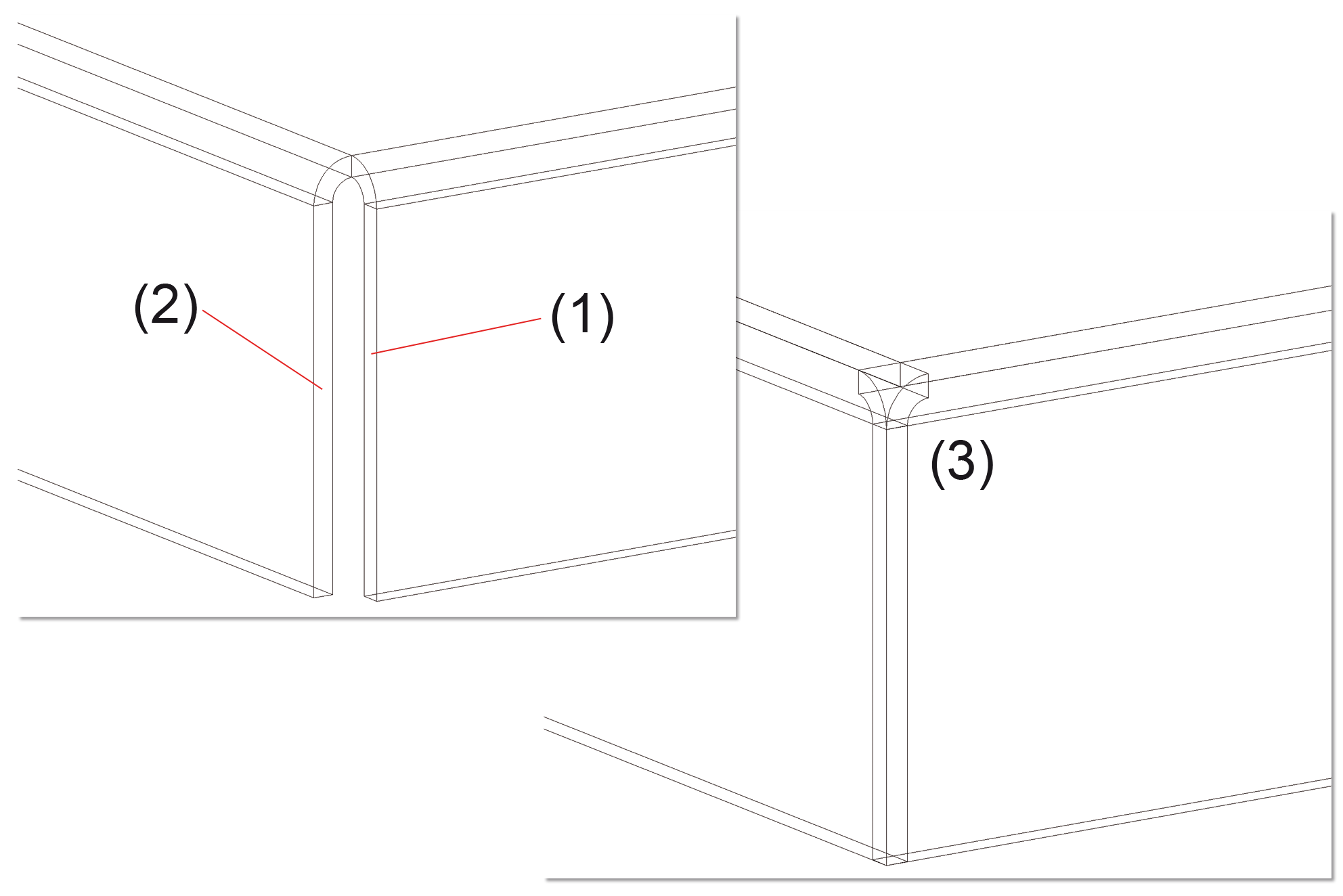 (2)
(1)
(3)