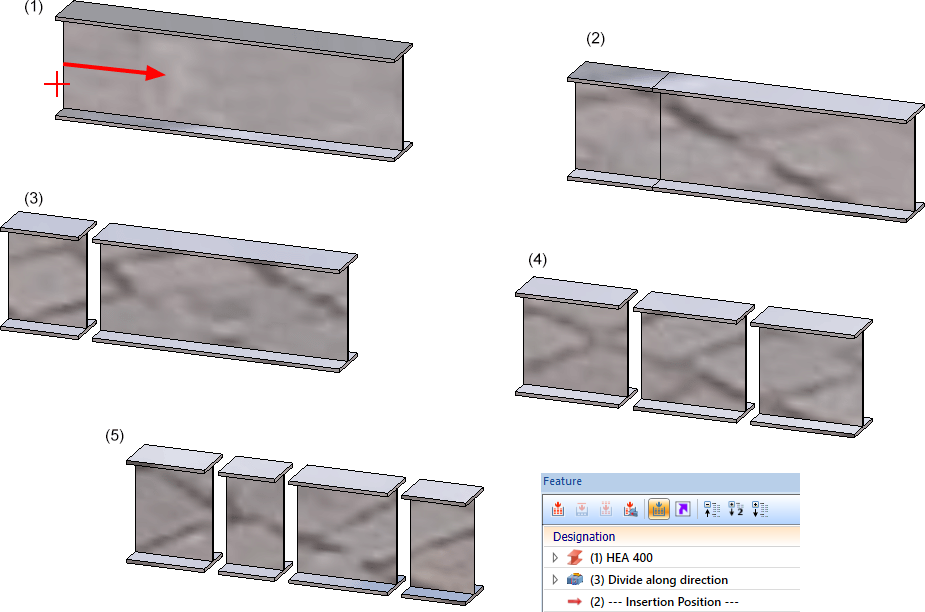 (1)

(2)

(3)

(4)

(5)

Feature

Designation

(1) HEA 400

(3) Divide along direction

(2) --- Insertion Position ---