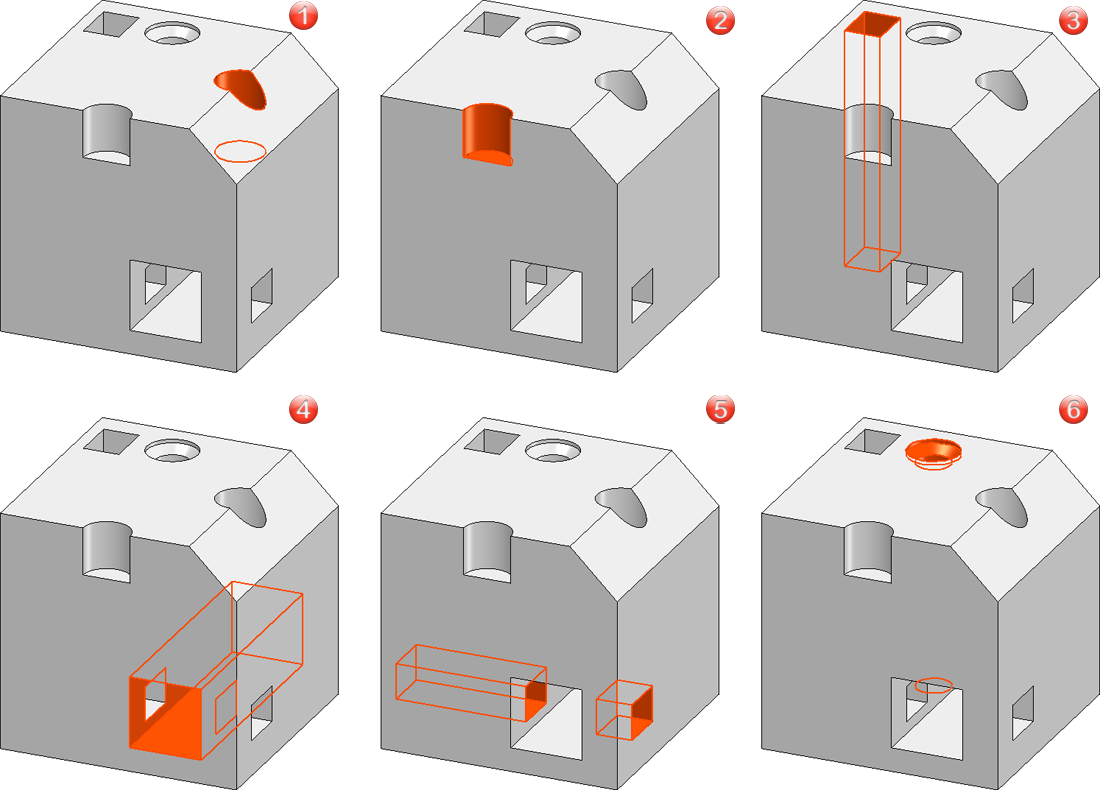 1
2
3
4
5
6