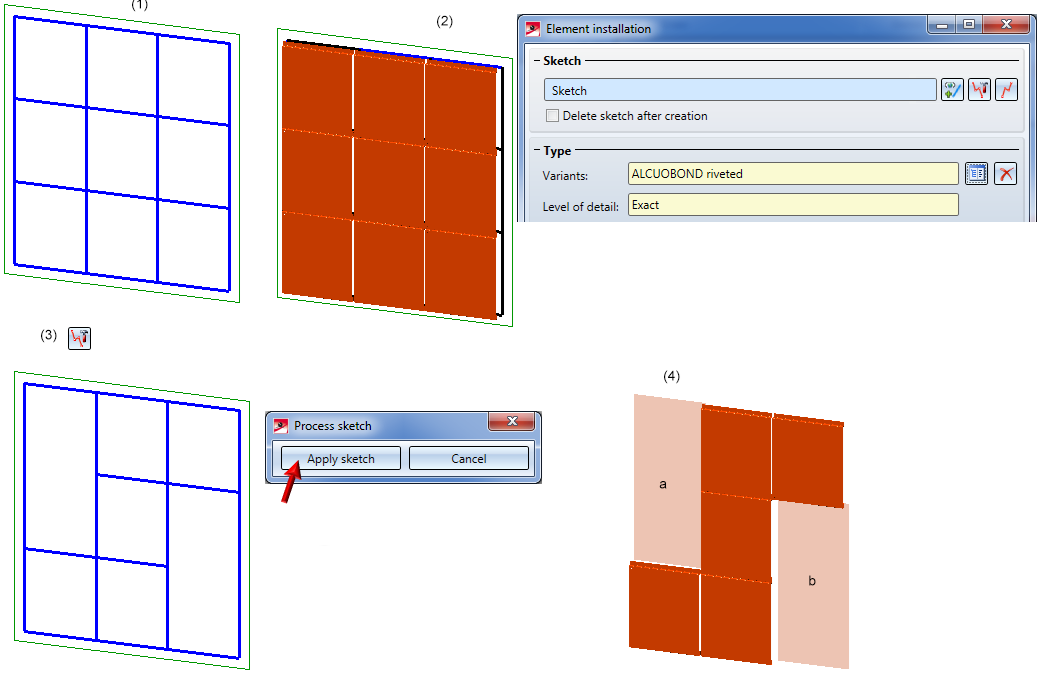 (1)

(2)

Element installation

Sketch

Sketch

Delete sketch after creation

Type

Variants: ALCUOBOND riveted

Level of detail: Exact

(3)

Process sketch

Apply sketch

Cancel

(4)

a

b