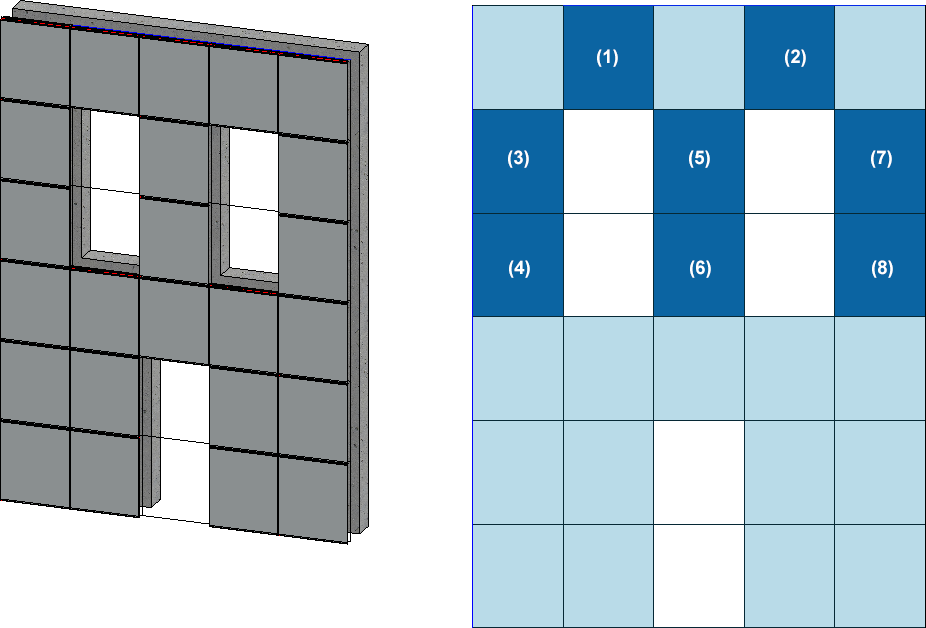 (1)
(2)
(3)
(5)
(7)
(4)
(6)
(8)