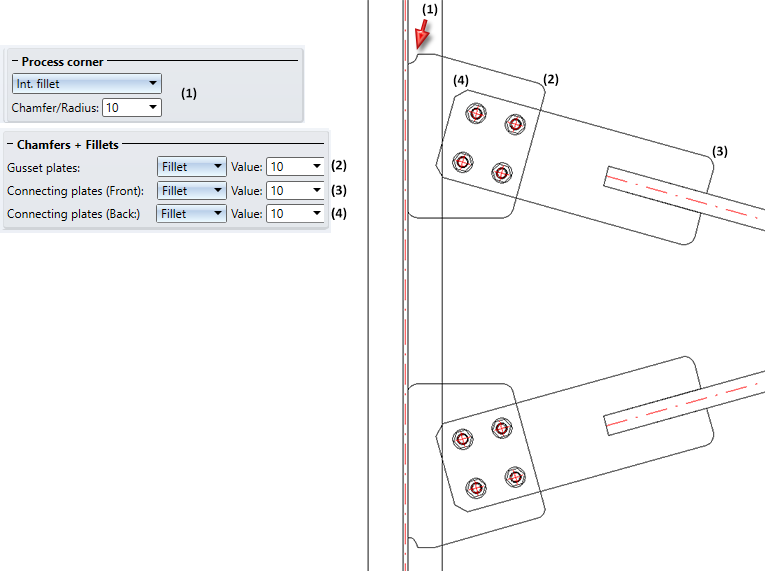 Process corner

Int. fillet

Chamfer/Radius: 10

(1)

Chamfers + Fillets

Gusset plates: Fillet Value: 10 (2)

Connecting plates (Front): Fillet Value: 10 (3)

Connecting plates (Back:) Fillet Value: 10 (4)

(1)

(4)

(2)

(3)