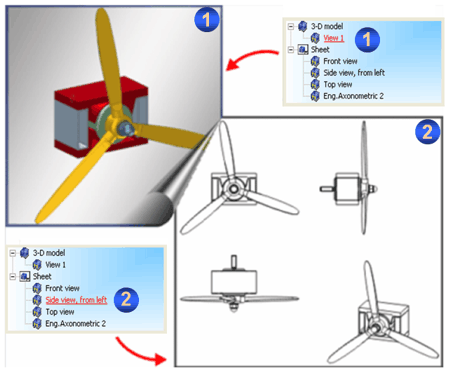 1

3-D model
View 1
1
Sheet
Front view
Side view, from left
Top view
Eng.Axonometric 2

2

3-D model
View 1
Sheet
Front view
Side view, from left
2
Top view
Eng.Axonometric 2