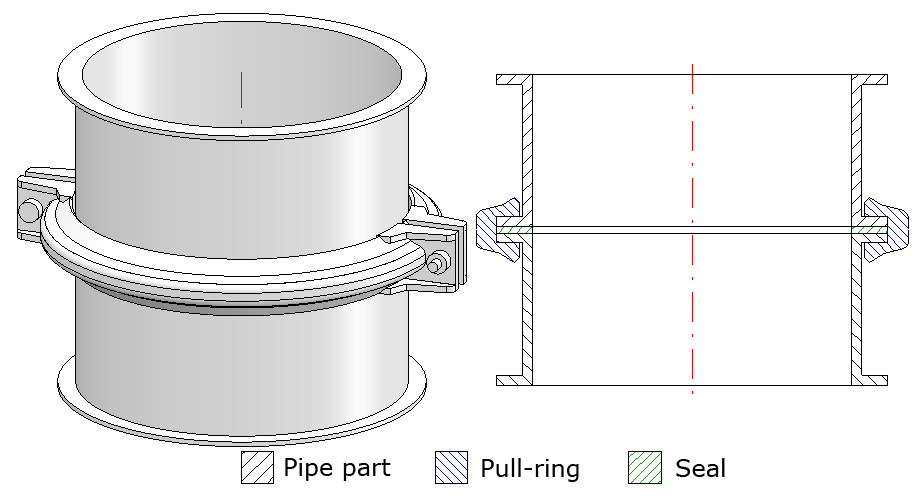 Pipe part Pull-ring Seal