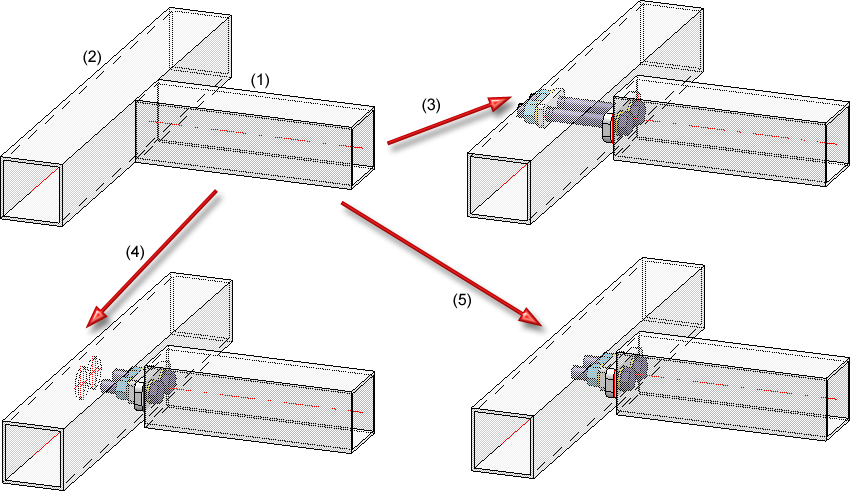 (2)
(1)
(3)
(4)
(5)