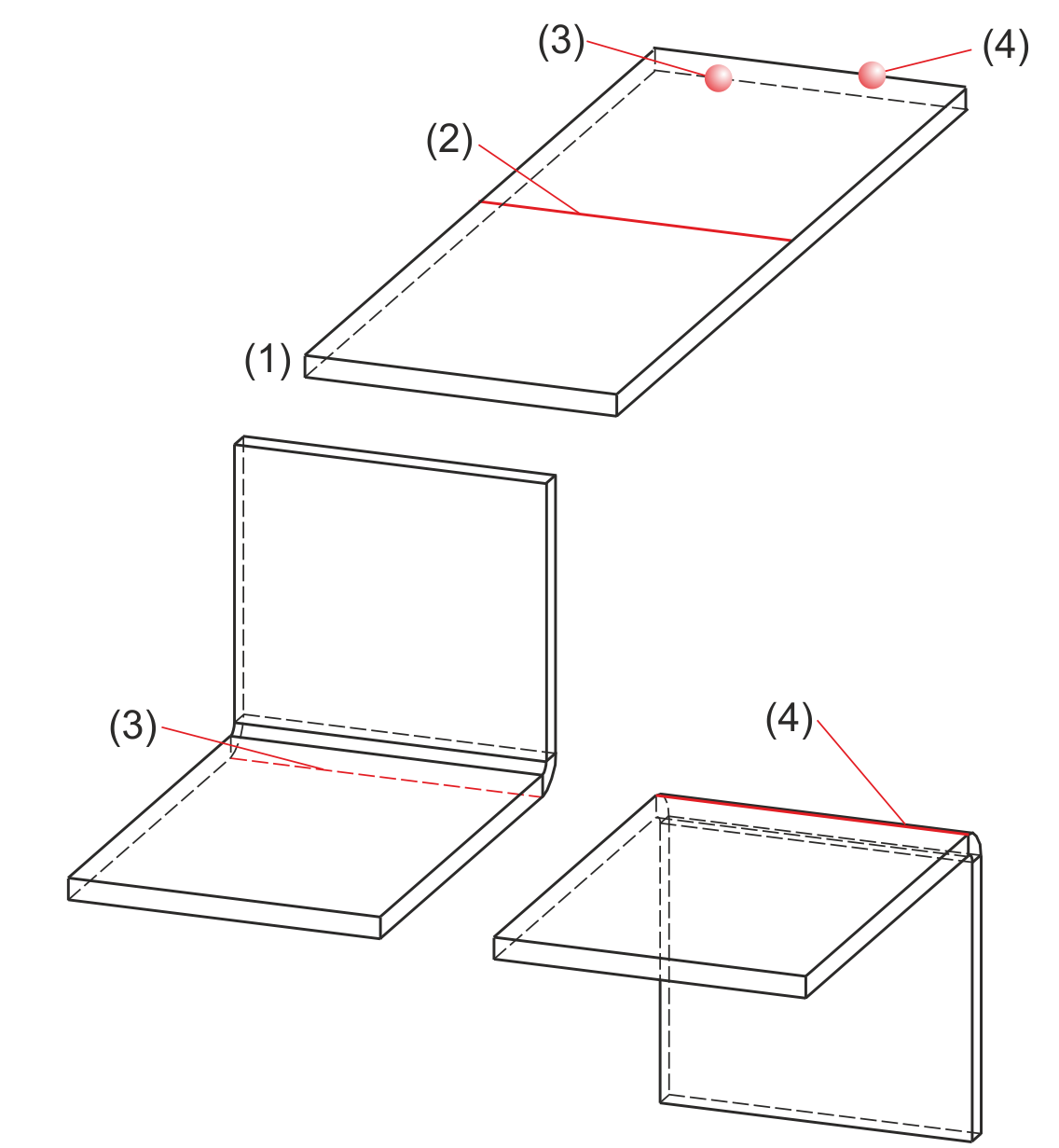 (3)
(4)
(2)
(1)
(3)
(4)