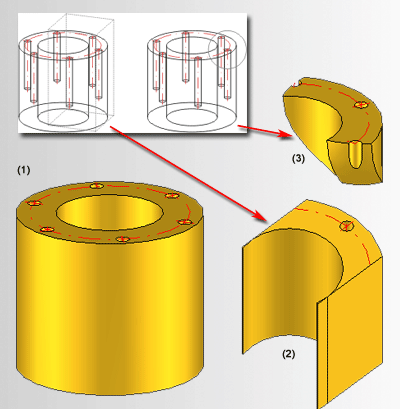 (3)

(1)

(2)