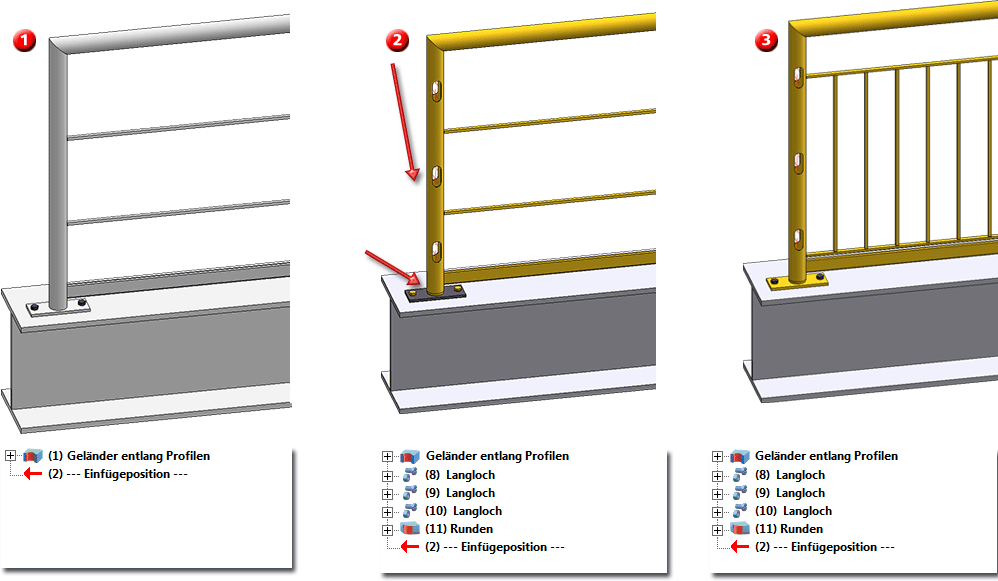 1

(1) Geländer entlang Profilen
(2) --- Einfügeposition ---

2

Geländer entlang Profilen
(8) Langloch
(9) Langloch
(10) Langloch
(11) Runden
(2) --- Einfügeposition ---

3

Geländer entlang Profilen
(8) Langloch
(9) Langloch
(10) Langloch
(11) Runden
(2) --- Einfügeposition ---