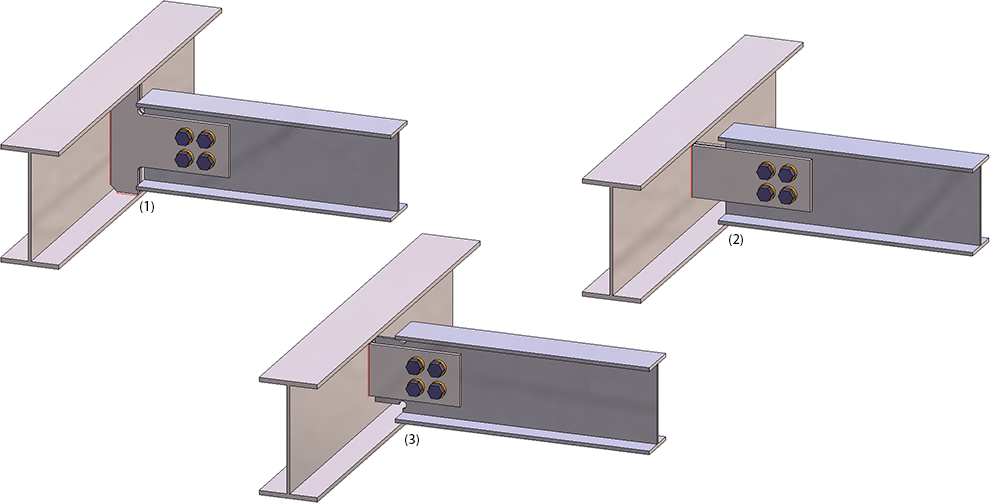 (1)

(2)

(3)