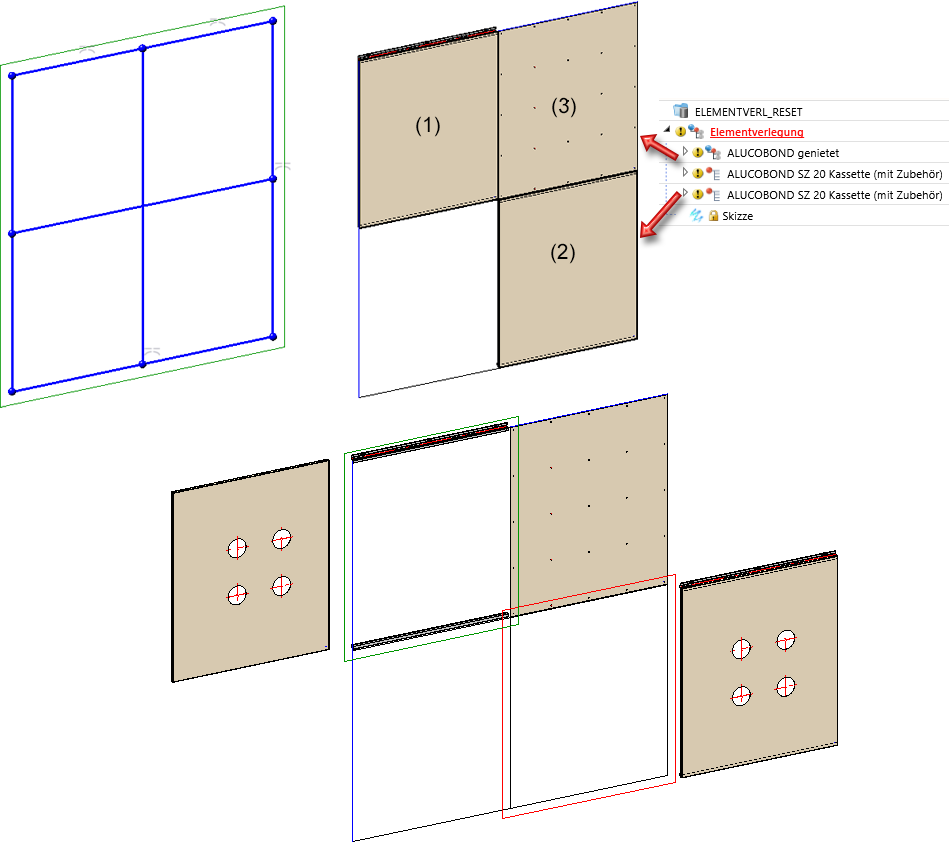 (1)

(3)

(2)

ELEMENTVERL_RESET
Elementverlegung
ALUCOBOND genietet
ALUCOBOND SZ 20 Kassette (mit Zubehör)
ALUCOBOND SZ 20 Kassette (mit Zubehör)
Skizze