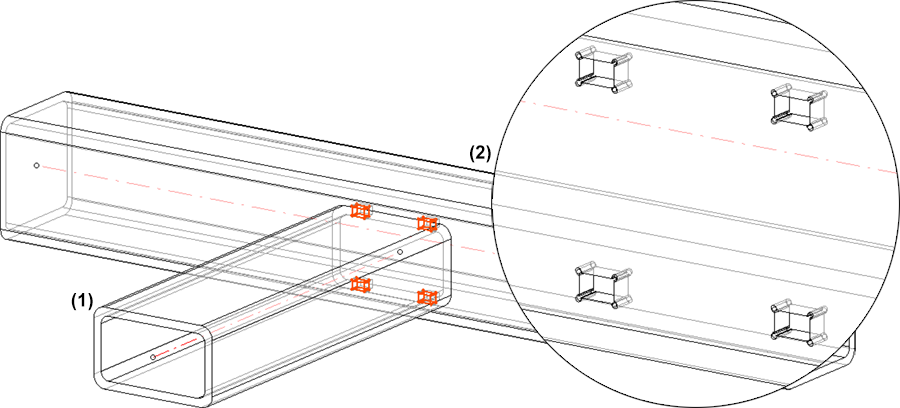 (2)

(1)