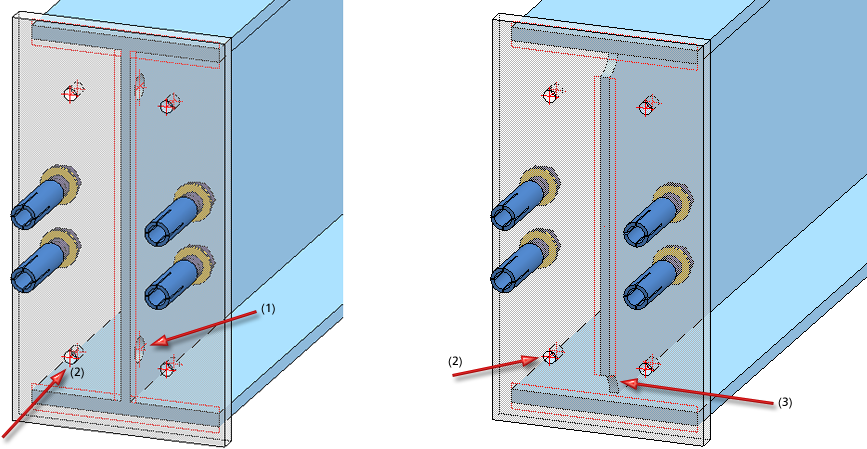 (1)
(2)
(2)
(3)