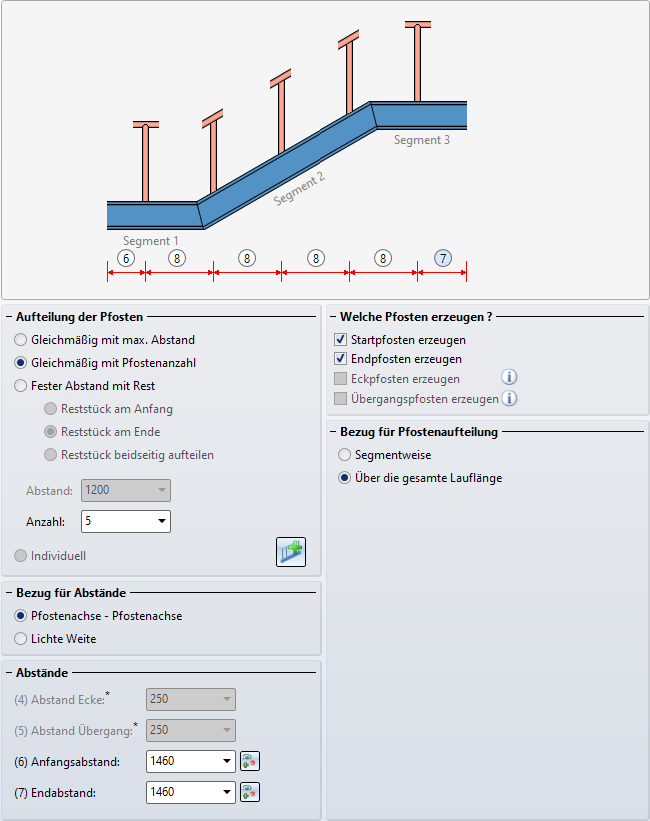 Segment 1
Segment 2
Segment 3
6
8
8
8
8
7

Aufteilung der Pfosten
Gleichmäßig mit max. Abstand
Gleichmäßig mit Pfostenanzahl
Fester Abstand mit Rest
Reststück am Anfang
Reststück am Ende
Reststück beidseitig aufteilen
Abstand: 1200
Anzahl: 5
Individuell

Bezug für Abstände
Pfostenachse - Pfostenachse
Lichte Weite

Abstände
(4) Abstand Ecke:* 250
(5) Abstand Übergang:* 250
(6) Anfangsabstand: 1460
(7) Endabstand: 1460

Welche Pfosten erzeugen ?
Startpfosten erzeugen
Endpfosten erzeugen
Eckpfosten erzeugen
Übergangspfosten erzeugen

Bezug für Pfostenaufteilung
Segmentweise
Über die gesamte Lauflänge