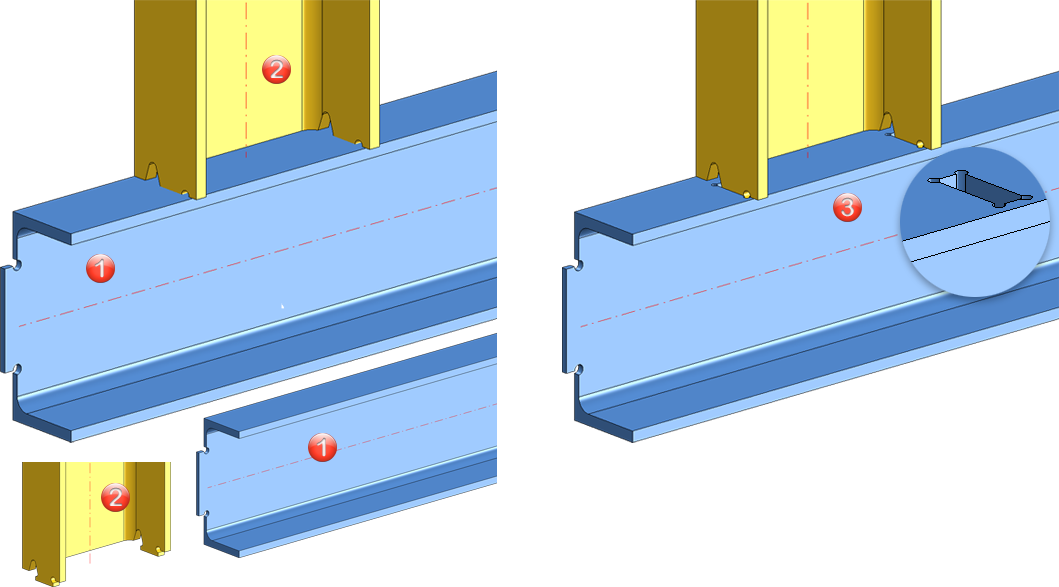 2
1
1
2
3