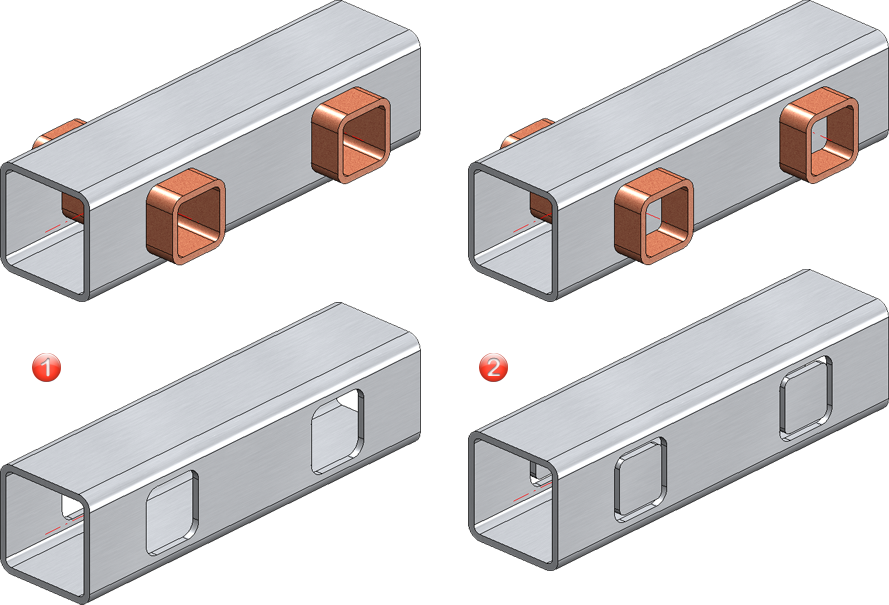 1

2