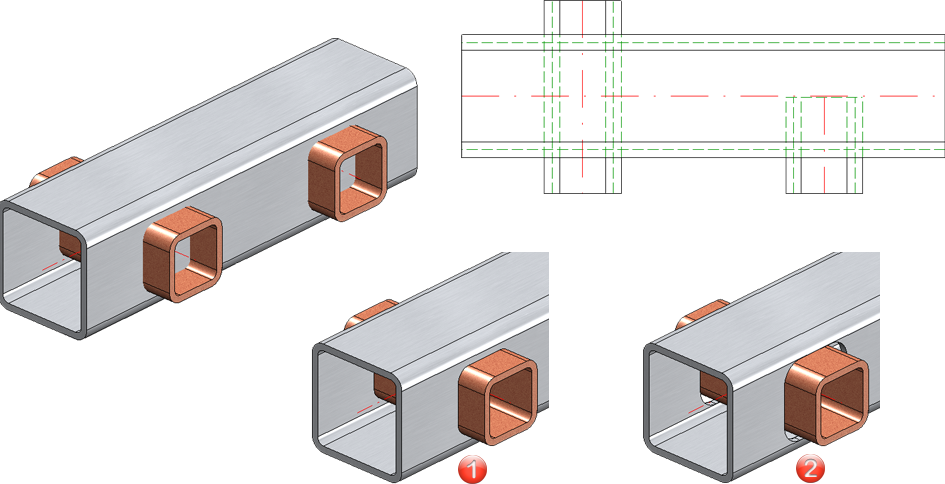 1

2