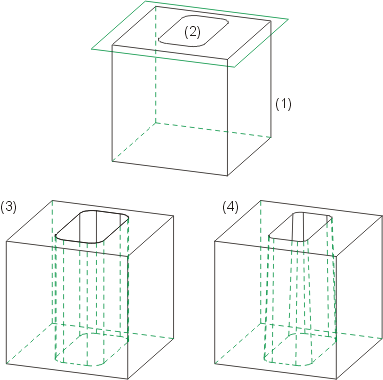 (2)

(1)

(3)

(4)