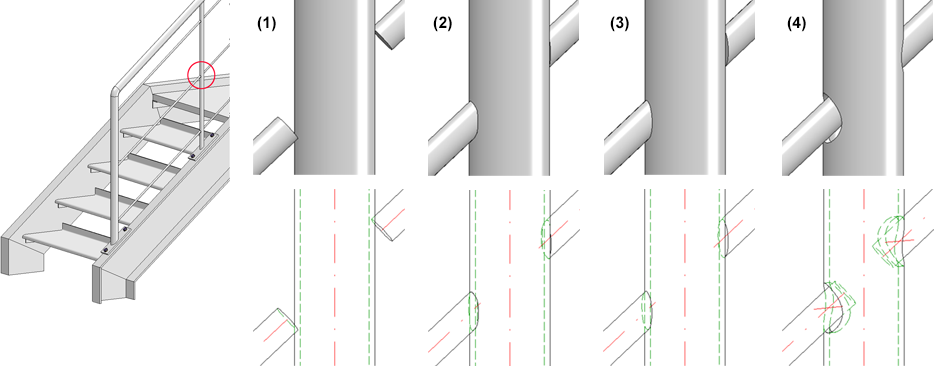 (1)

(2)

(3)

(4)