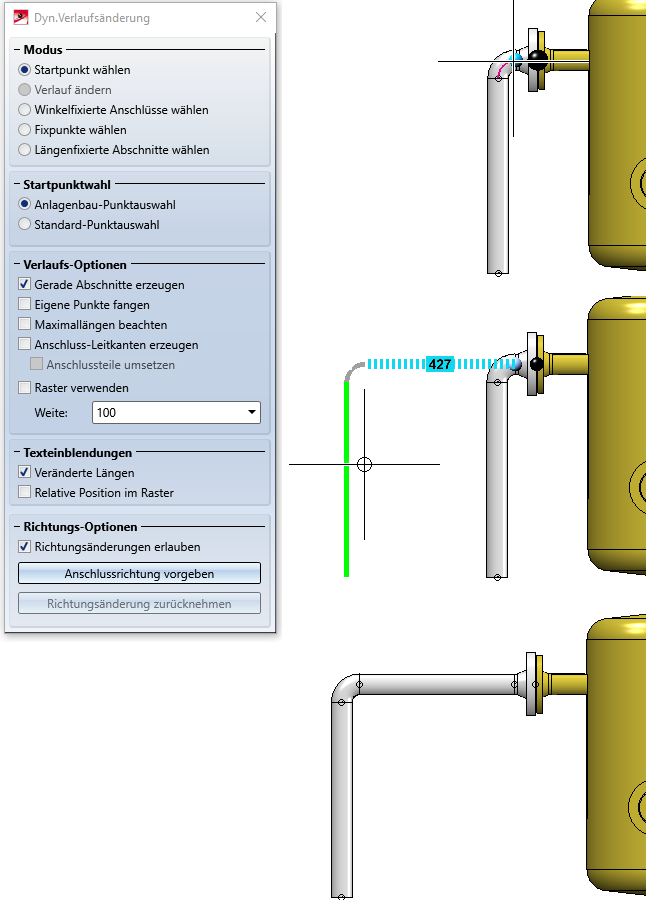 Dyn.Verlaufsänderung

Modus
Startpunkt wählen
Verlauf ändern
Winkelfixierte Anschlüsse wählen
Fixpunkte wählen
Längenfixierte Abschnitte wählen

Startpunktwahl
Anlagenbau-Punktauswahl
Standard-Punktauswahl

Verlaufs-Optionen
Gerade Abschnitte erzeugen
Eigene Punkte fangen
Maximallängen beachten
Anschluss-Leitkanten erzeugen
Anschlussteile umsetzen
Raster verwenden
Weite: 100

Texteinblendungen
Veränderte Längen
Relative Position im Raster

Richtungs-Optionen
Richtungsänderungen erlauben
Anschlussrichtung vorgeben
Richtungsänderung zurücknehmen

427