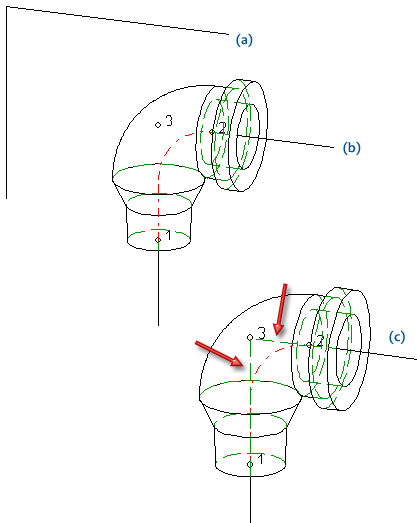 (a)

3
2
(b)
1

3
2
(c)
1