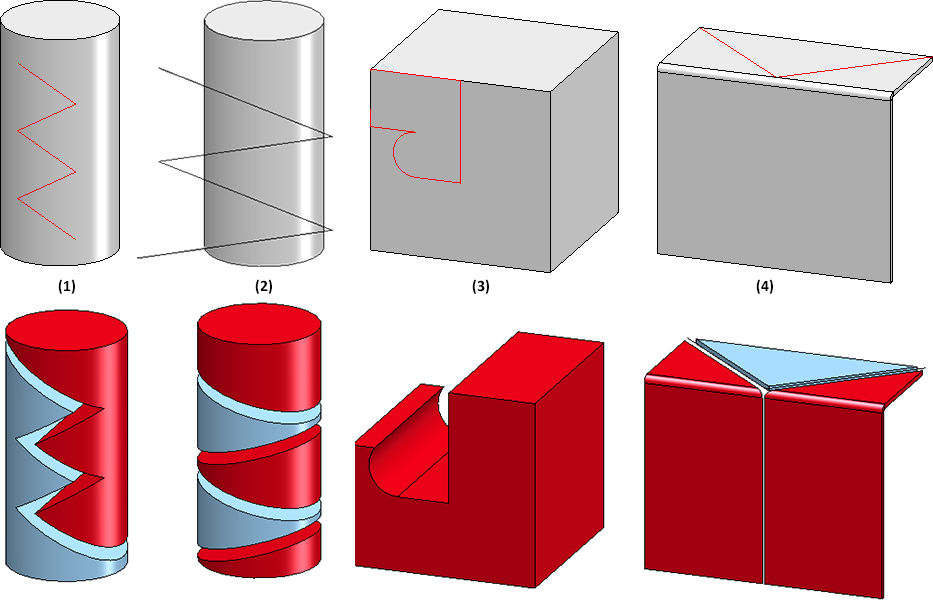 (1)
(2)
(3)
(4)