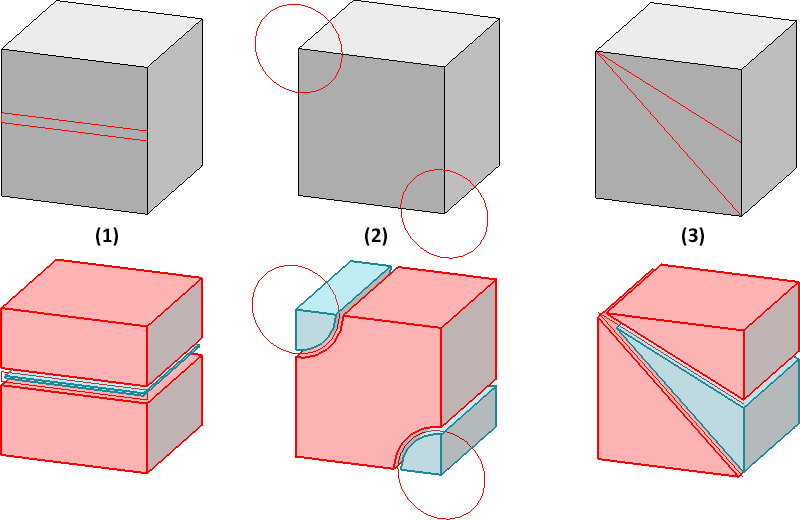 (1)

(2)

(3)