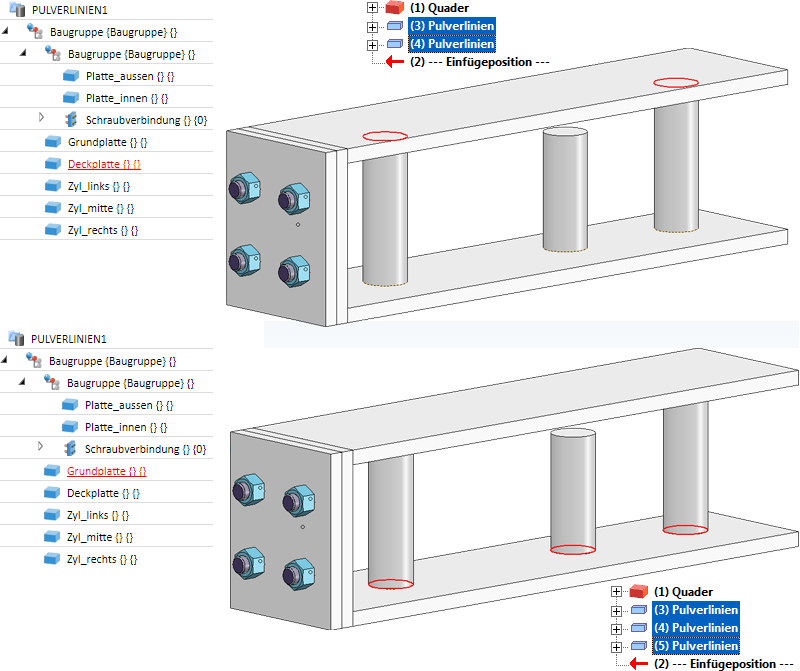 PULVERLINIEN1
Baugruppe {Baugruppe} {}
Baugruppe {Baugruppe} {}
Platte_aussen {} {}
Platte_innen {} {}
Schraubverbindung {} {0}
Grundplatte {} {}
Deckplatte {} {}
Zyl_links {} {}
Zyl_mitte {} {}
Zyl_rechts {} {}

(1) Quader
(3) Pulverlinien
(4) Pulverlinien
(2) --- Einfügeposition ---

PULVERLINIEN1
Baugruppe {Baugruppe} {}
Baugruppe {Baugruppe} {}
Platte_aussen {} {}
Platte_innen {} {}
Schraubverbindung {} {0}
Grundplatte {} {}
Deckplatte {} {}
Zyl_links {} {}
Zyl_mitte {} {}
Zyl_rechts {} {}

(1) Quader
(3) Pulverlinien
(4) Pulverlinien
(5) Pulverlinien
(2) --- Einfügeposition ---